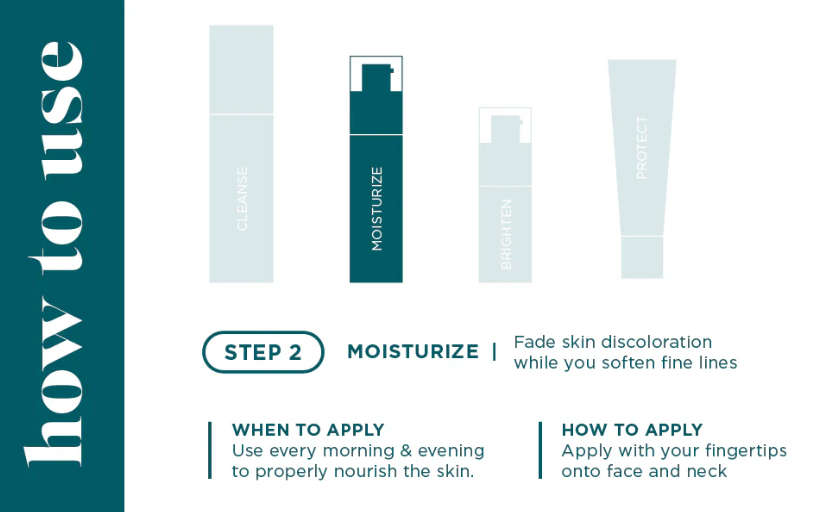 how to use

CLEANSE

MOISTURIZE

BRIGHTEN

PROTECT

STEP 2 MOISTURIZE | Fade skin discoloration while you soften fine lines

WHEN TO APPLY
Use every morning & evening to properly nourish the skin.

HOW TO APPLY
Apply with your fingertips onto face and neck